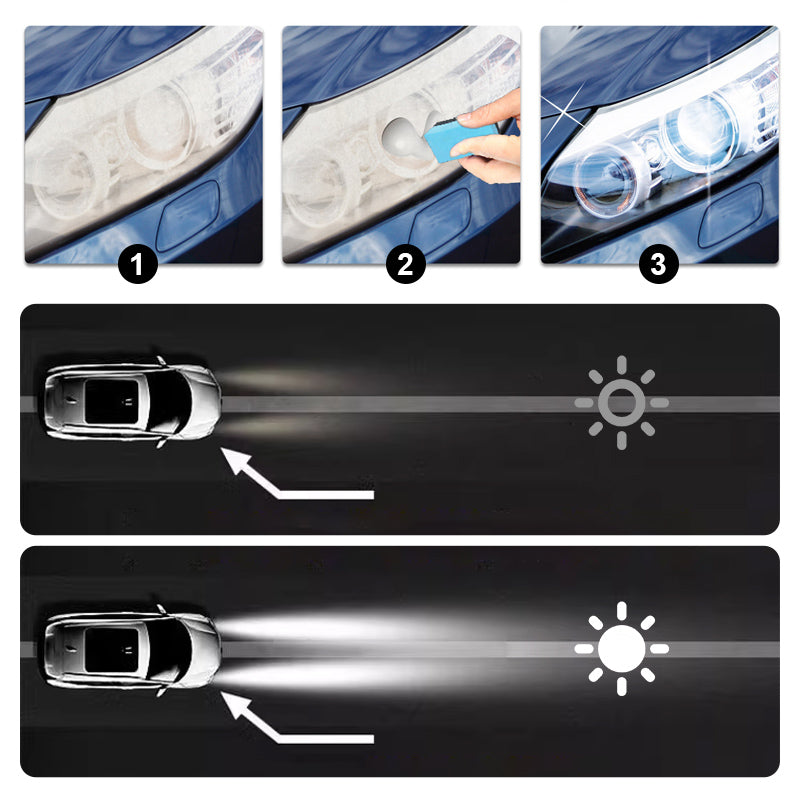 1

2

3